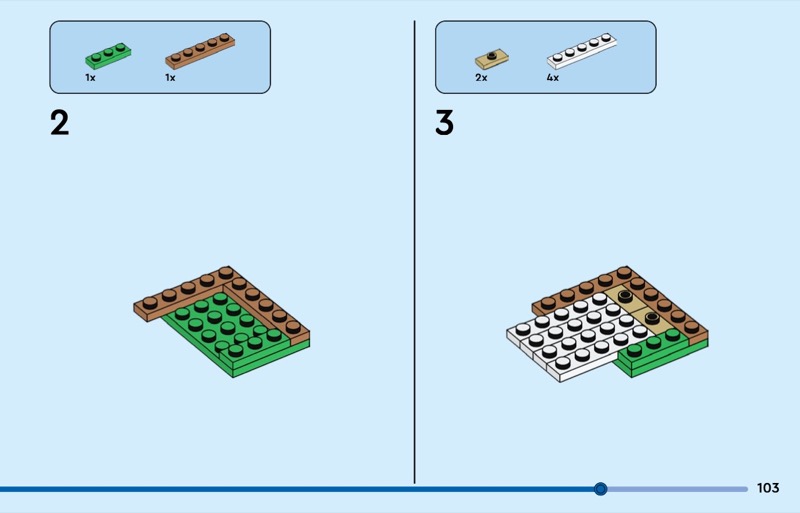 1x 1x

2

2x 4x

3

103