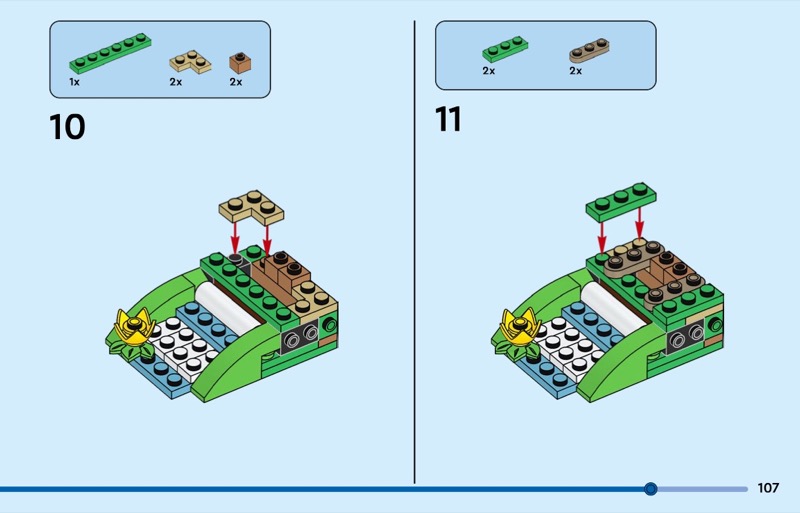 1x 2x 2x

10

2x 2x

11

107