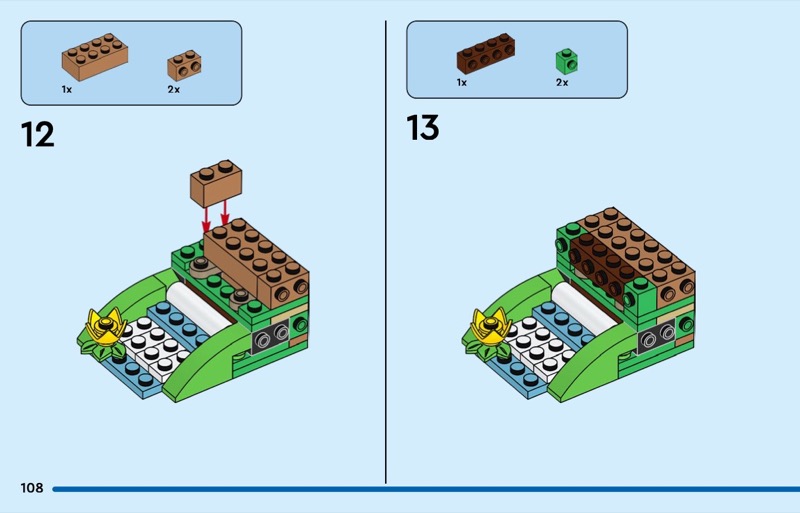 1x 2x

12

1x 2x

13

108