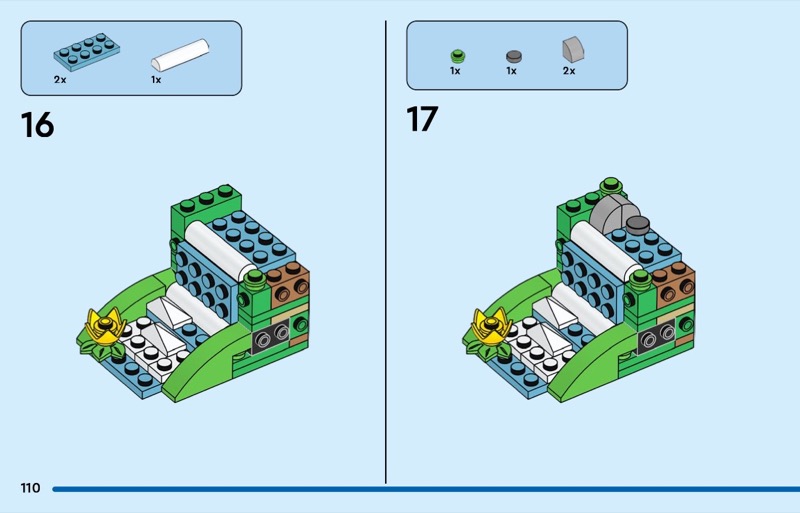 2x

1x

16

1x

1x

2x

17

110