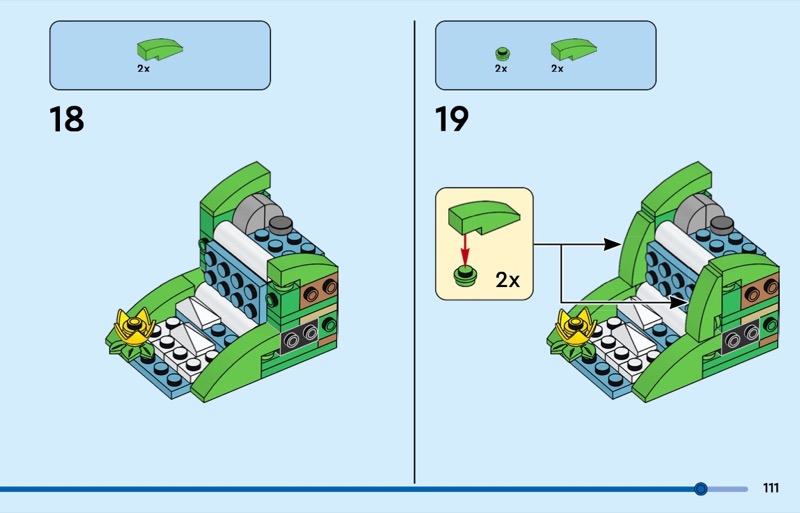 2x

18

2x 2x

19

2x

111