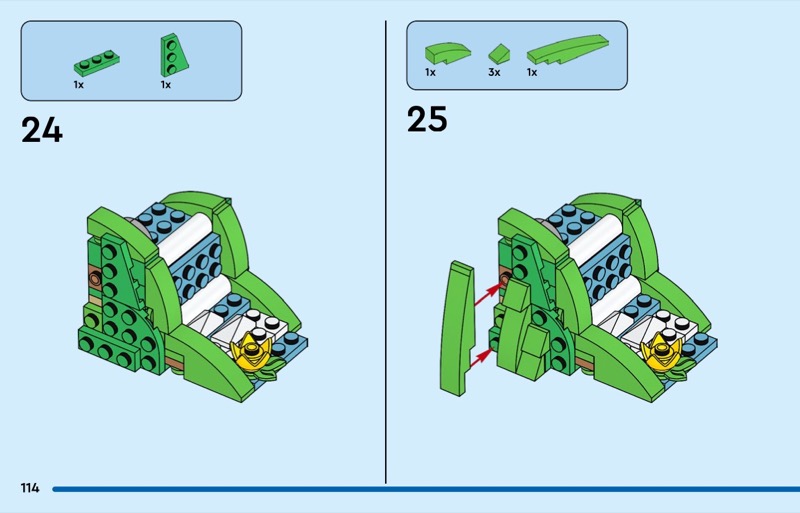 1x
1x

24

1x
3x
1x

25

114