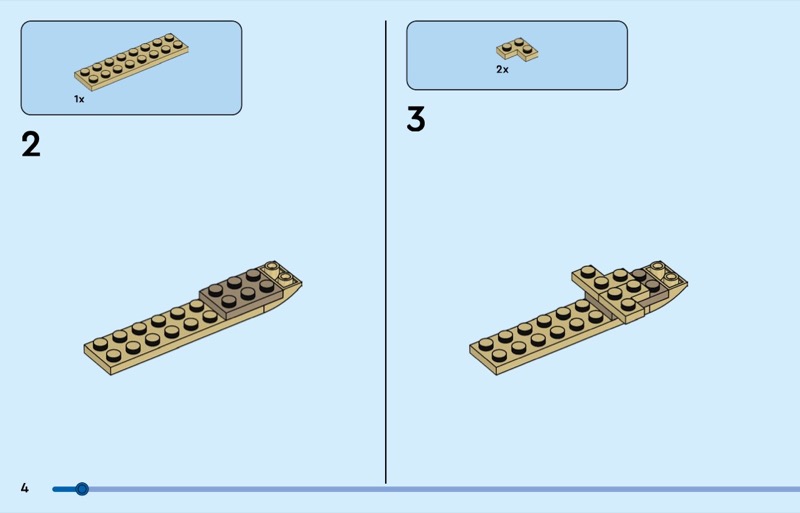 1x

2

2x

3

4