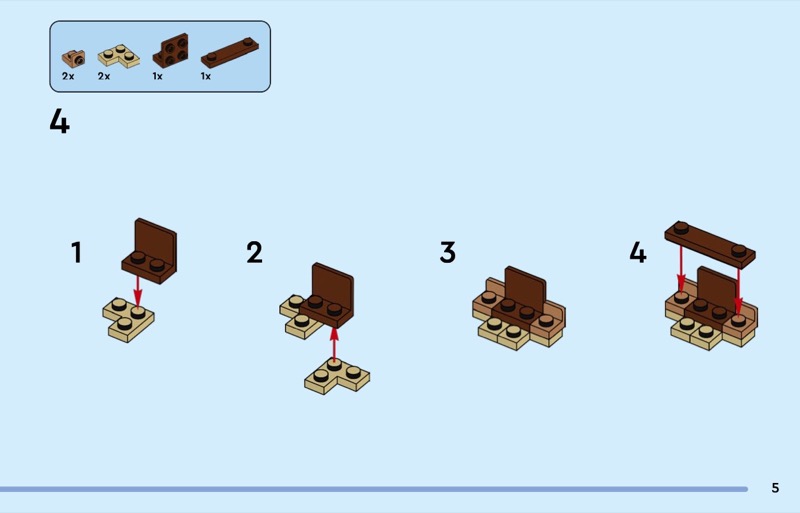 2x 2x 1x 1x

4

1

2

3

4

5