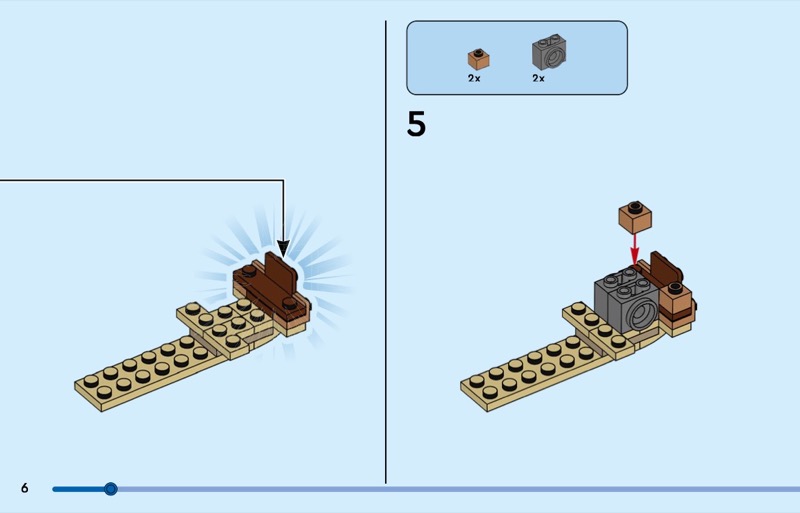 2x 2x

5

6