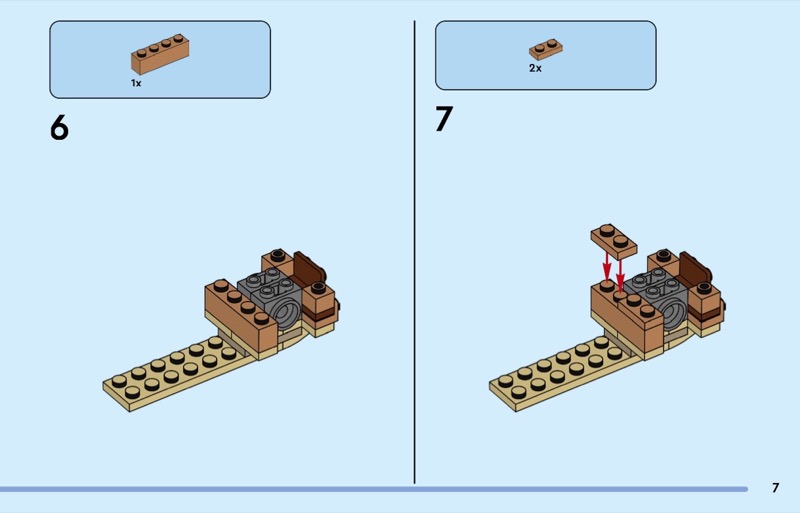 1x

6

2x

7

7