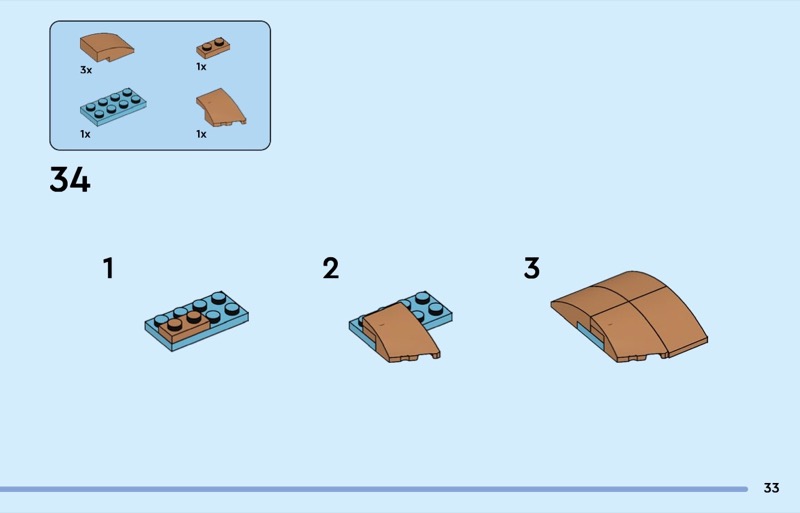 3x

1x

1x

1x

34

1

2

3

33