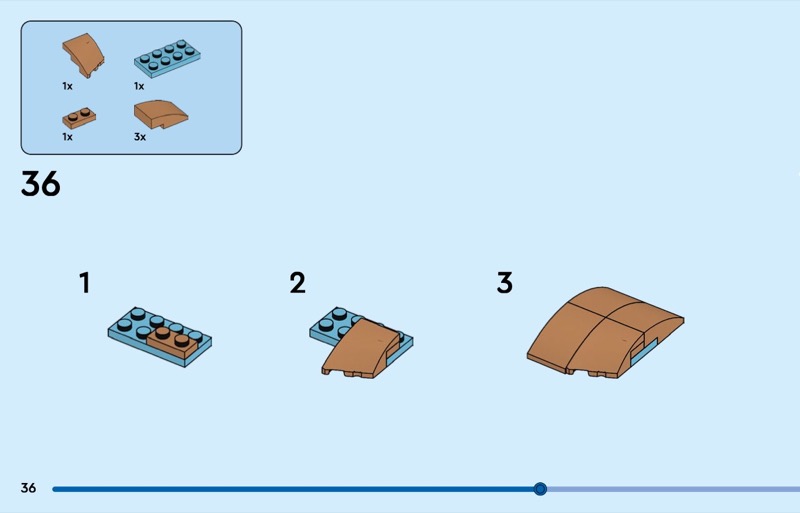 1x
1x
1x
3x

36

1

2

3

36