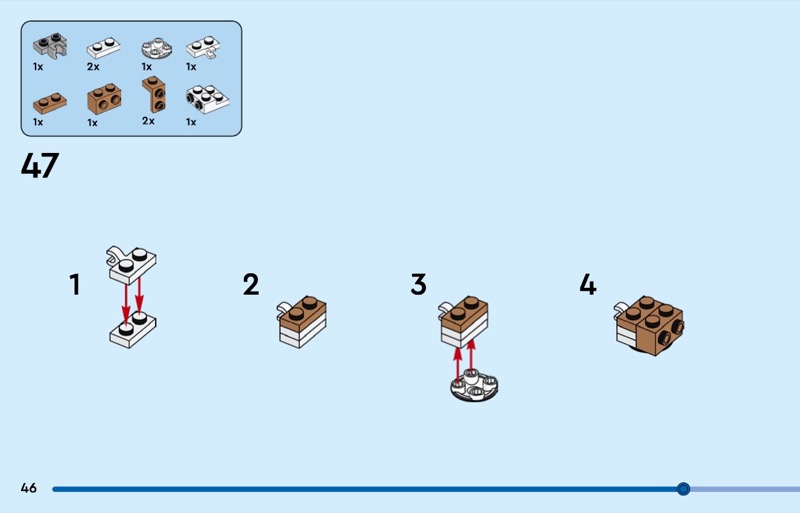 1x 2x 1x 1x
1x 1x 2x 1x

47

1

2

3

4

46