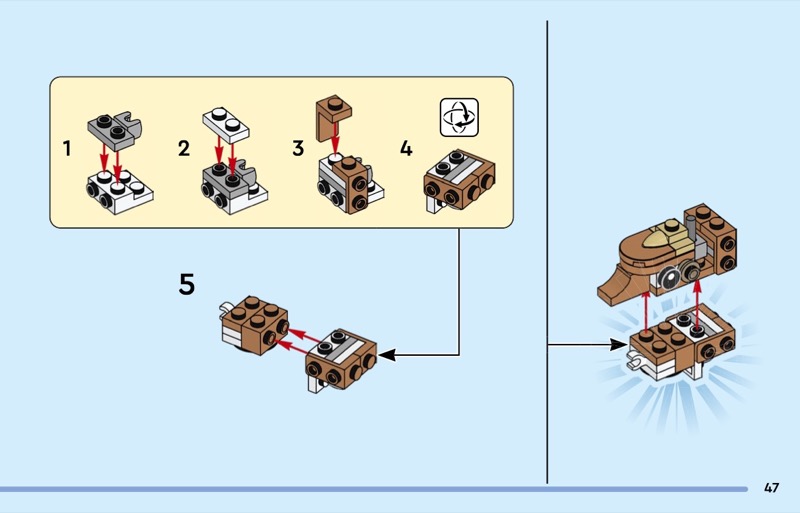 1 2 3 4

5

47