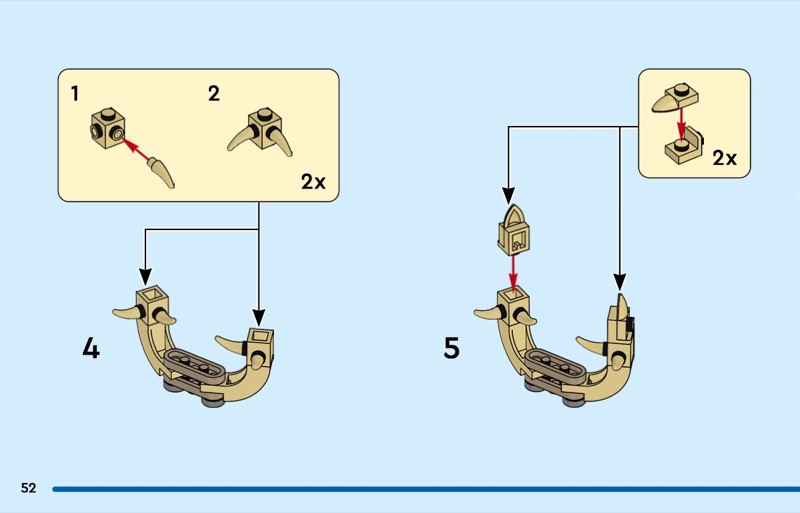 1
2
2x
4
2x
5
52