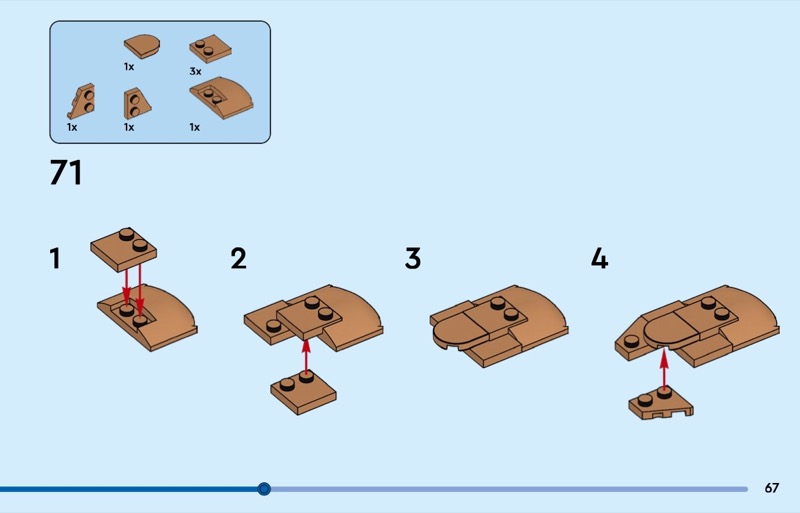 1x
3x
1x
1x
1x

71

1
2
3
4

67