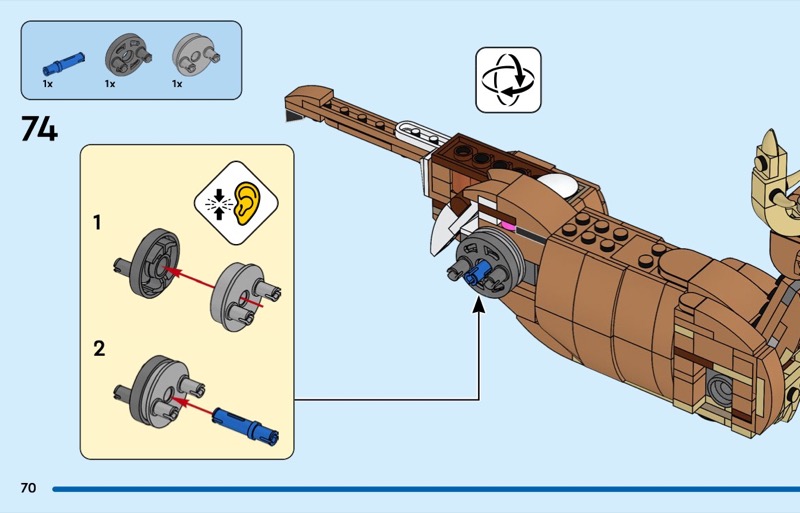 1x
1x
1x

74

1

2

70