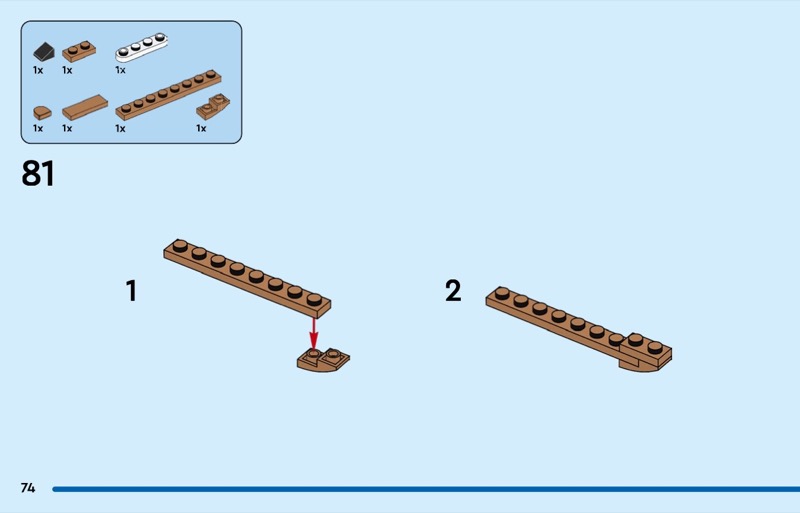 1x 1x 1x

1x 1x 1x 1x

81

1

2

74