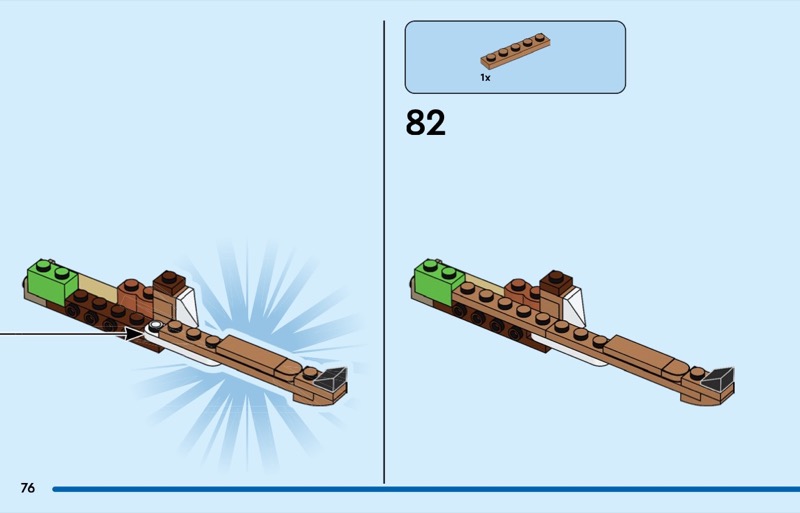 1x

82

76