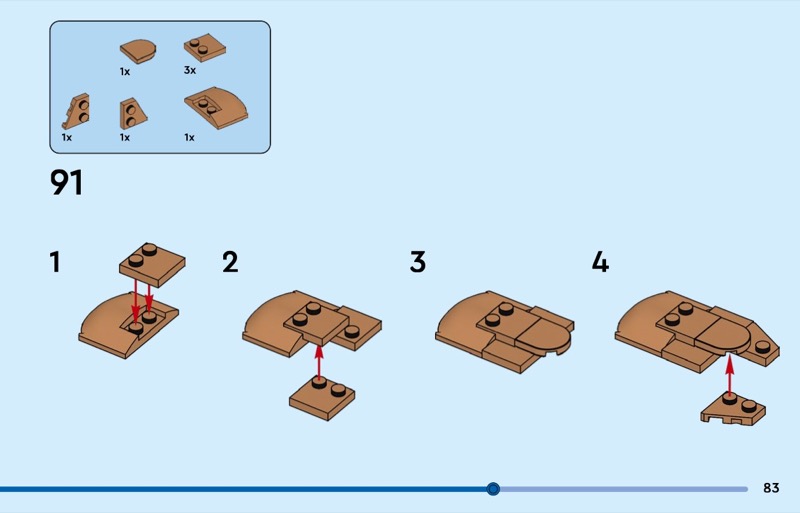 1x
3x
1x
1x
1x

91

1

2

3

4

83