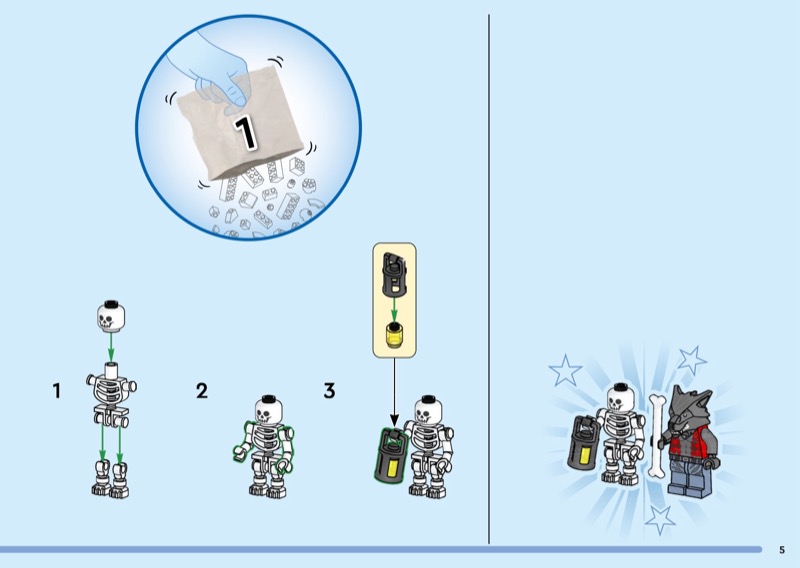 1

1

2

3

5