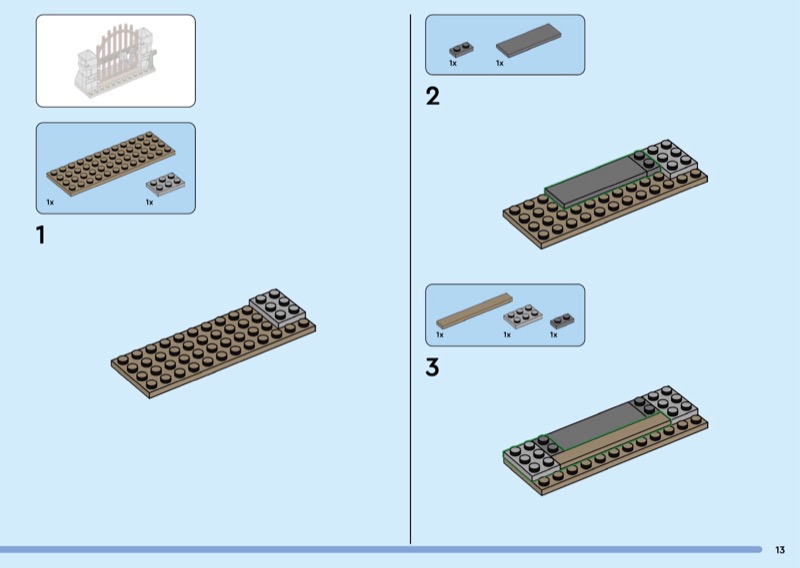 1x 1x

1

1x 1x

2

1x 1x 1x

3

13