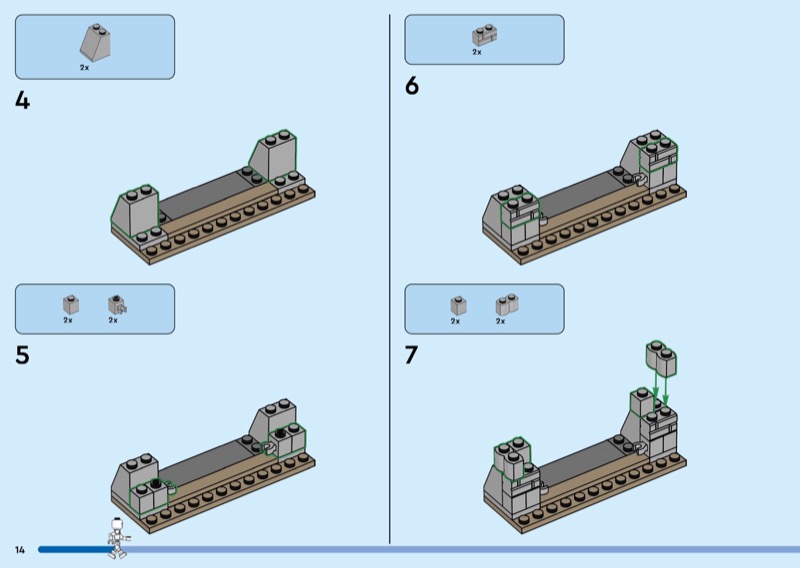 2x

4

2x 2x

5

2x

6

2x 2x

7

14