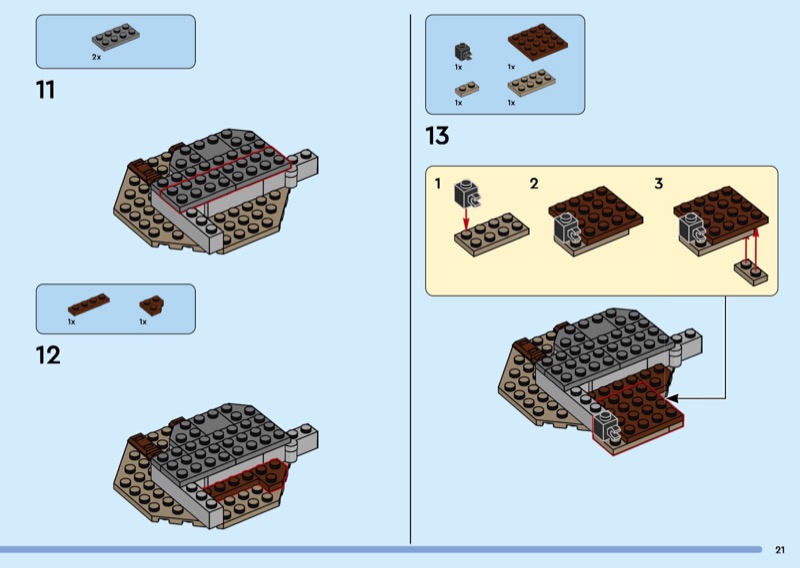 2x

11

1x

1x

12

1x

1x

1x

1x

13

1

2

3

21