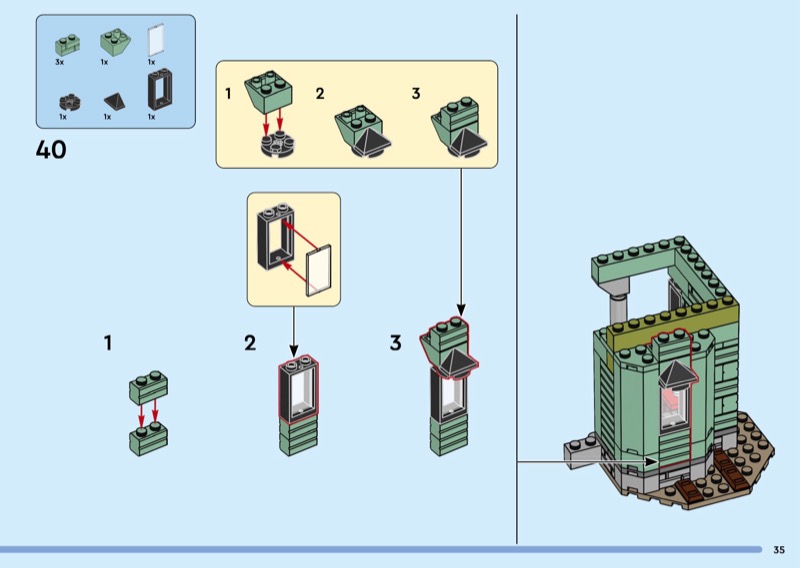 3x
1x
1x
1x
1x
1x

40

1
2
3

1
2
3

35