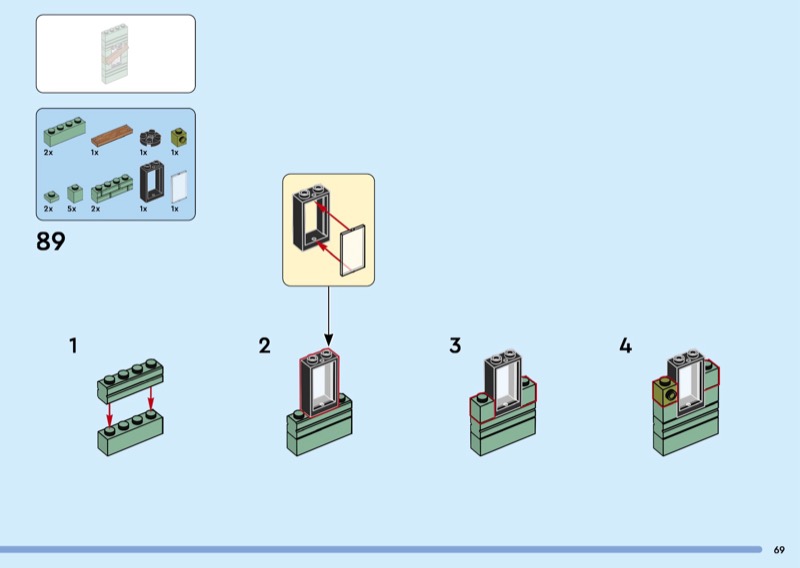 2x
1x
1x
1x
2x
5x
2x
1x
1x

89

1

2

3

4

69