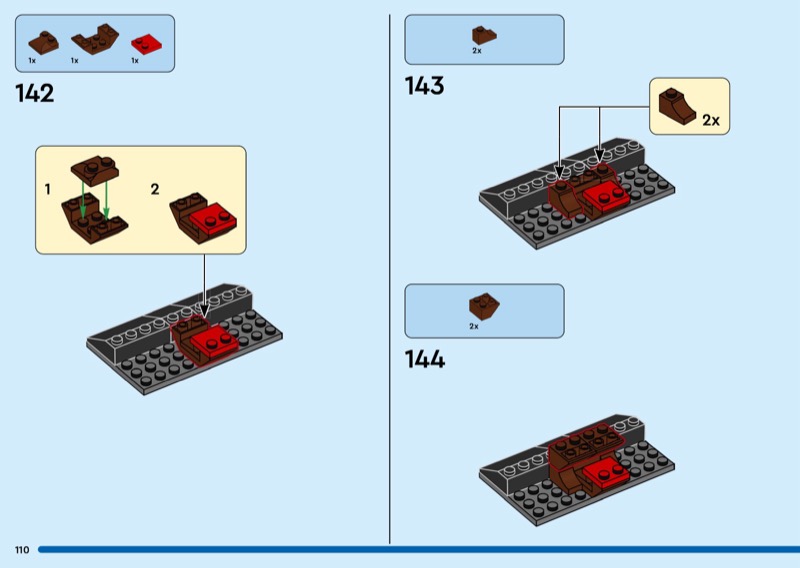 1x 1x 1x

142

1

2

2x

143

2x

2x

144

110