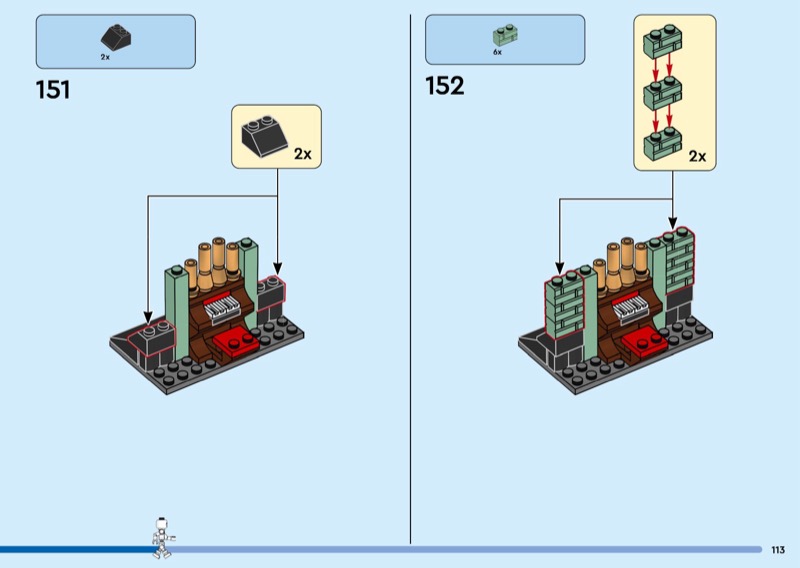 2x

151

2x

6x

152

2x

113