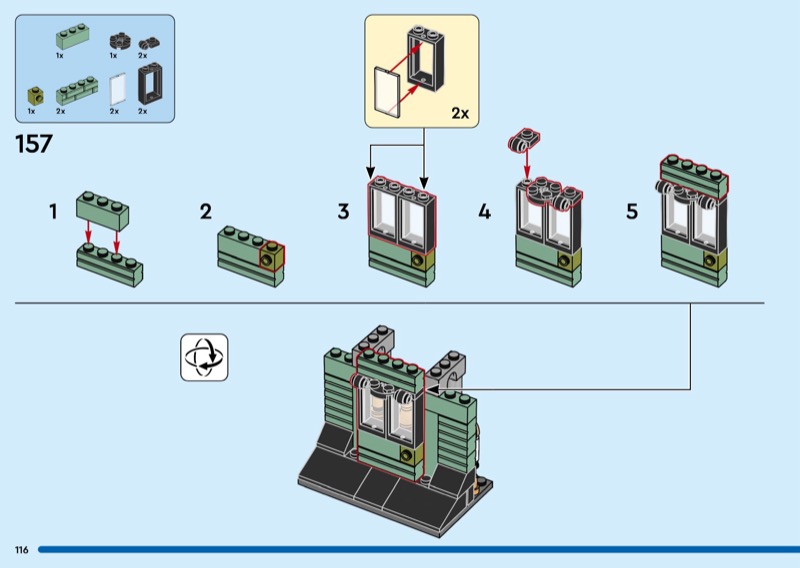 1x
1x
2x
1x
2x
2x
2x

157

2x

1

2

3

4

5

116