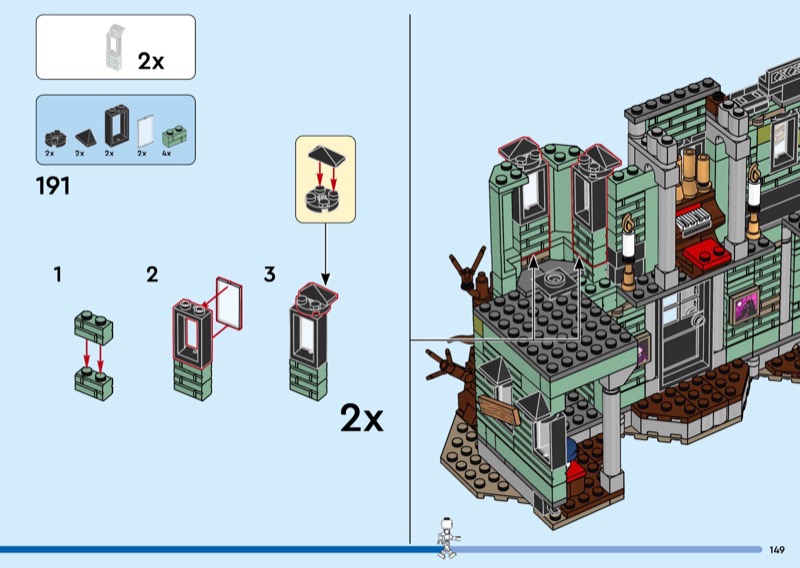 2x

2x 2x 2x 2x 4x

191

1

2

3

2x

149