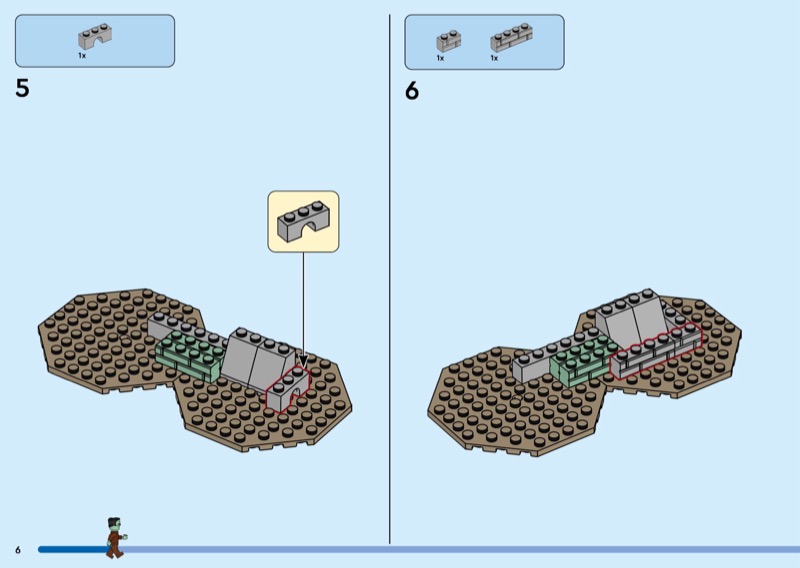 1x

5

1x 1x

6

6