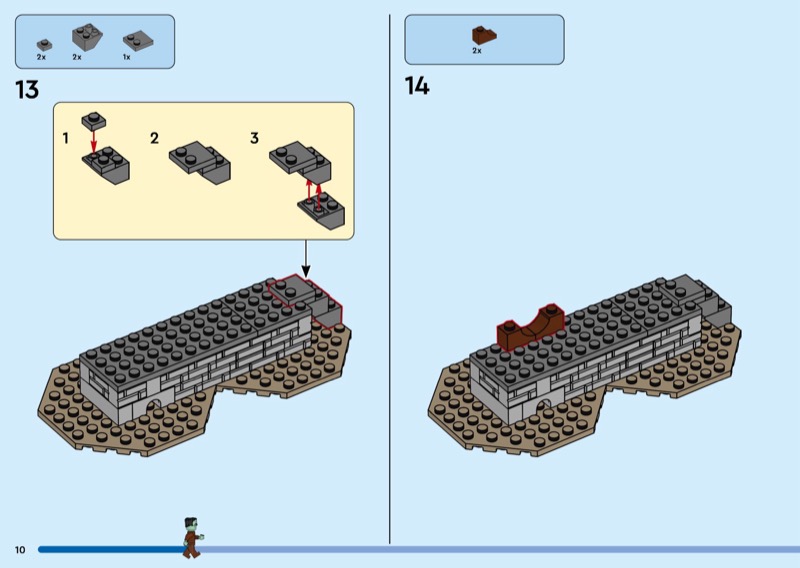 2x 2x 1x

13

1 2 3

2x

14

10