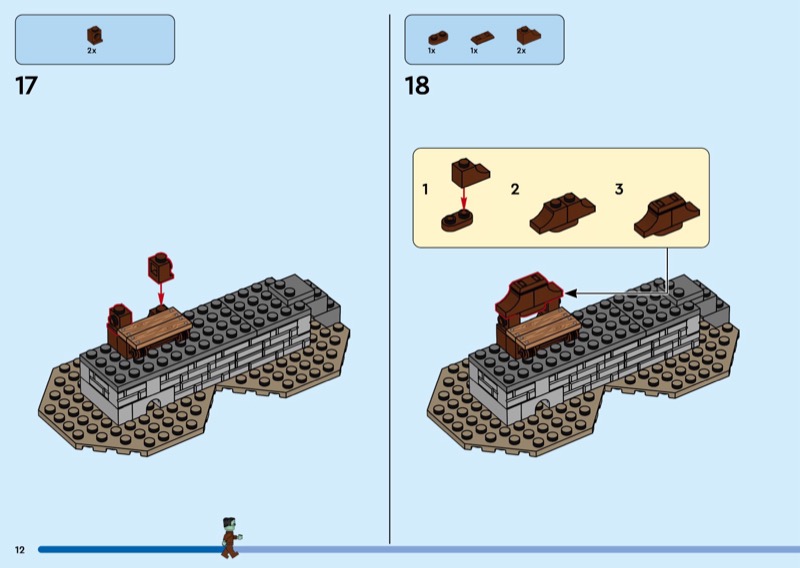 2x

17

1x 1x 2x

18

1

2

3

12