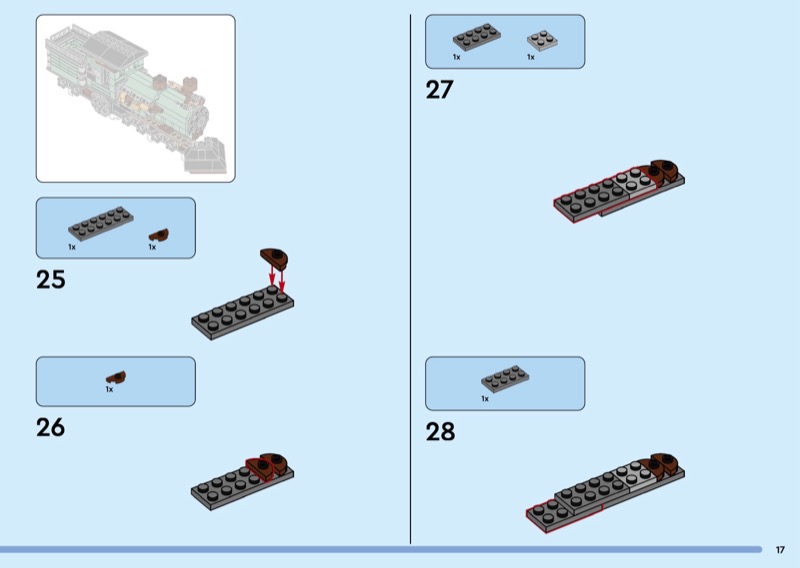 1x 1x

25

1x

26

1x 1x

27

1x

28

17