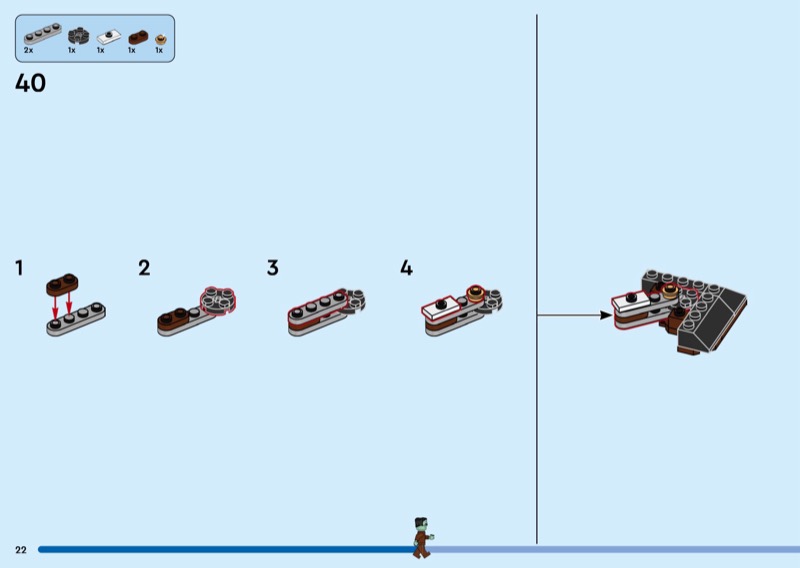 2x 1x 1x 1x 1x

40

1

2

3

4

22