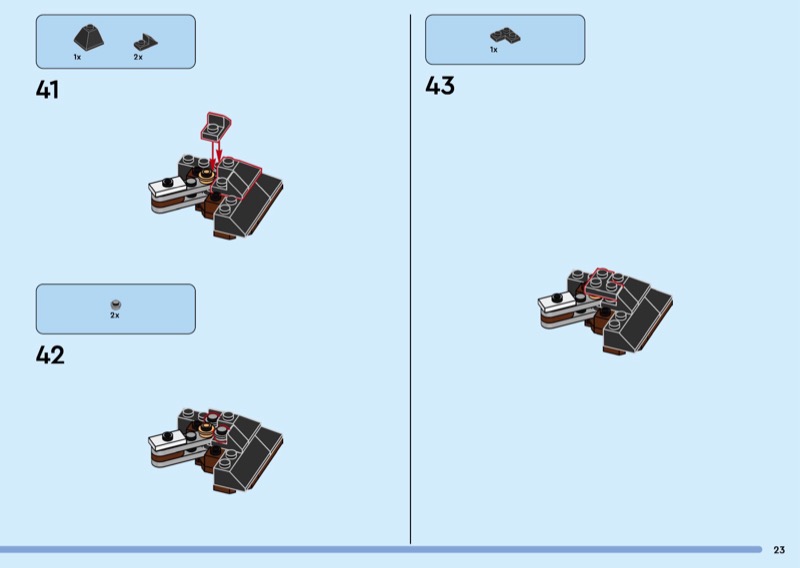 1x 2x

41

2x

42

1x

43

23