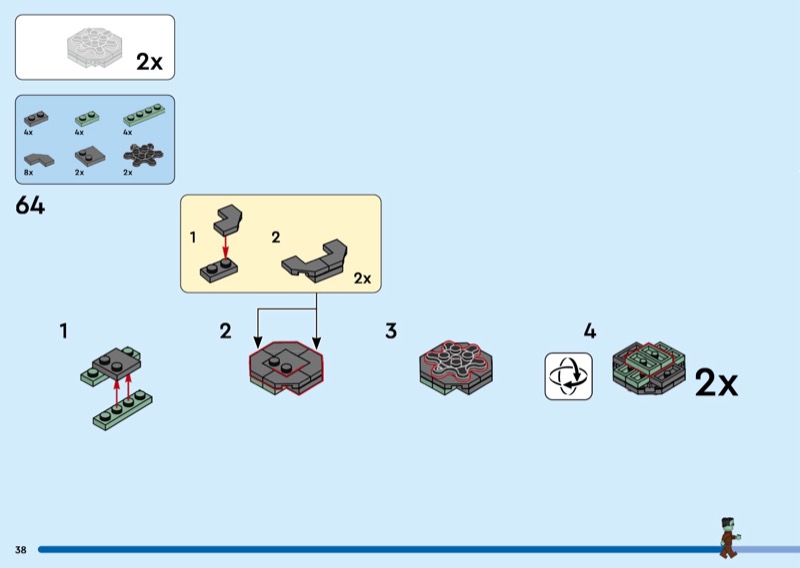 2x

4x 4x 4x

8x 2x 2x

64

1 2

2x

1

2

3

4

2x

38