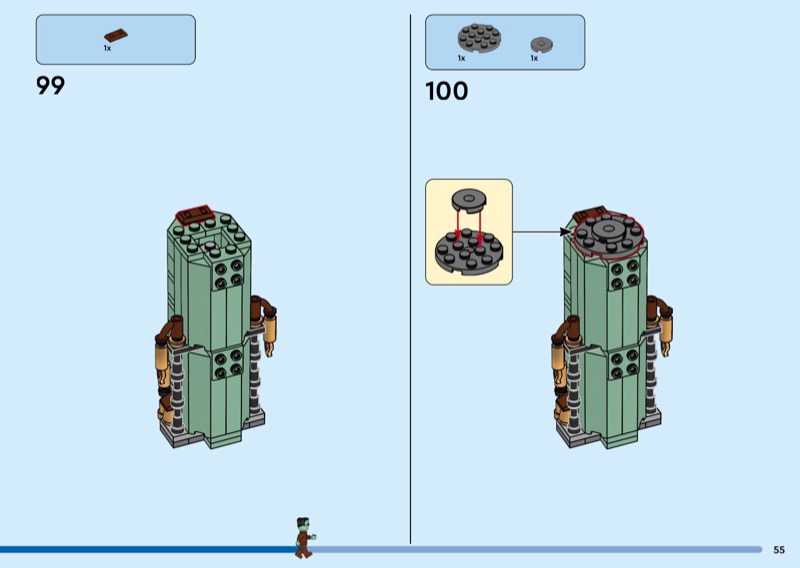 1x

99

1x 1x

100

55