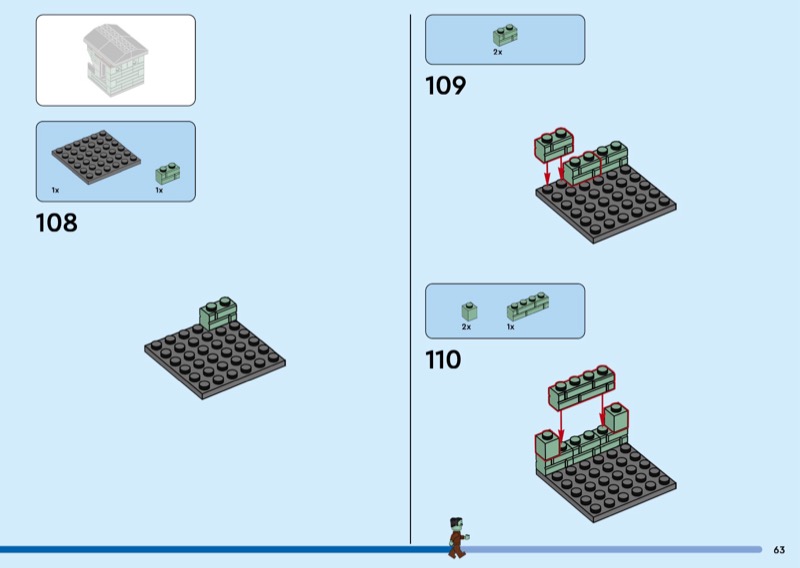 1x

1x

108

2x

109

2x

1x

110

63