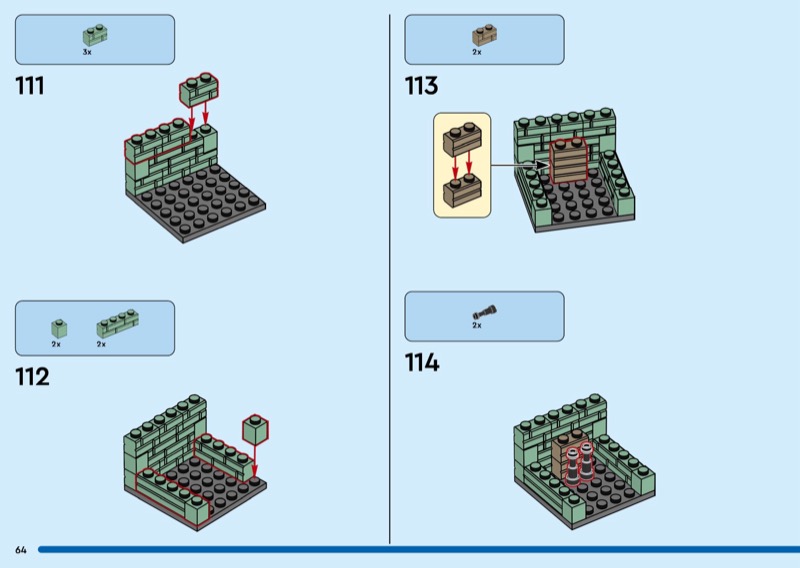 3x

111

2x 2x

112

2x

113

2x

114

64