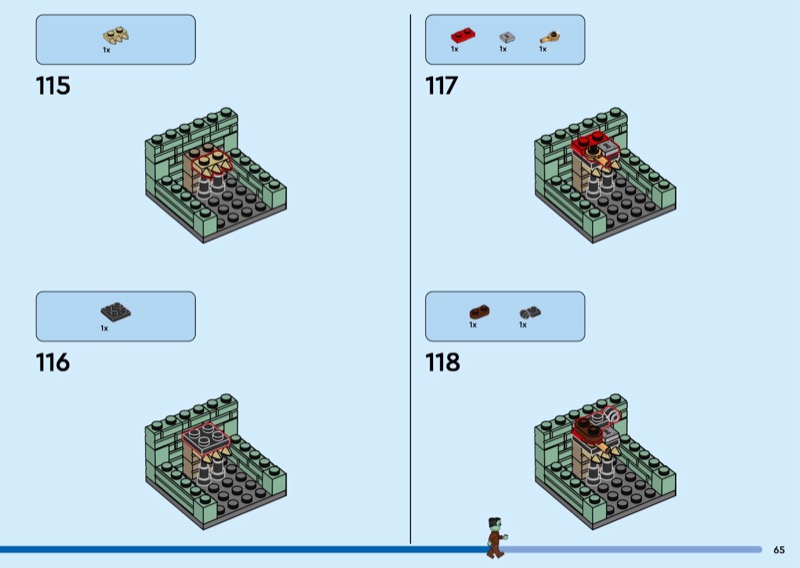 1x

115

1x

116

1x 1x 1x

117

1x 1x

118

65