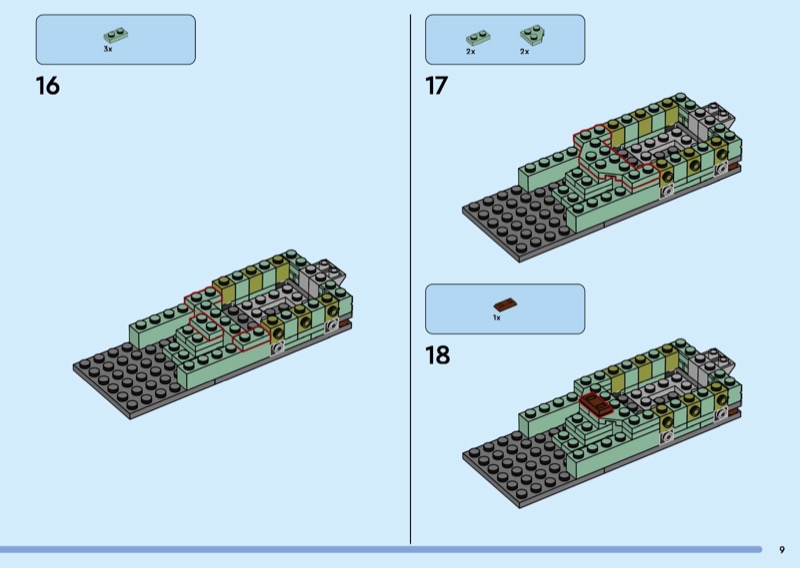 3x

16

2x 2x

17

1x

18

9