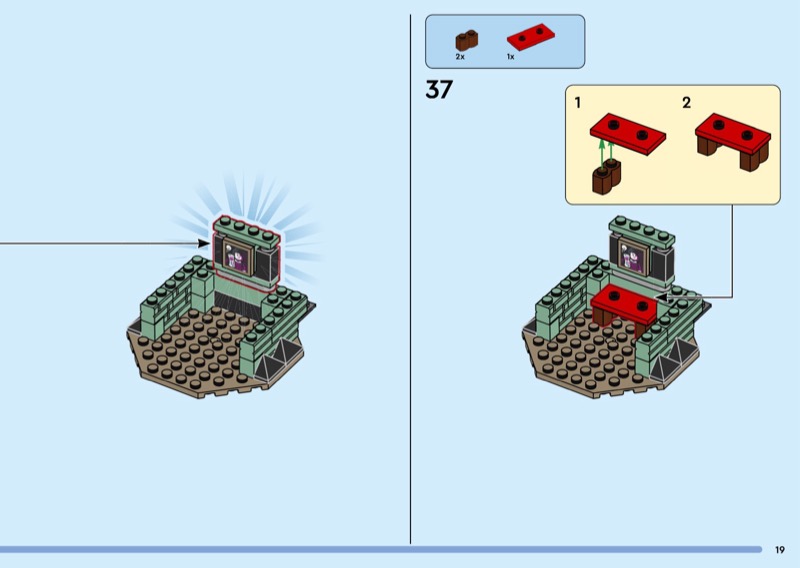 2x 1x

37

1 2

19