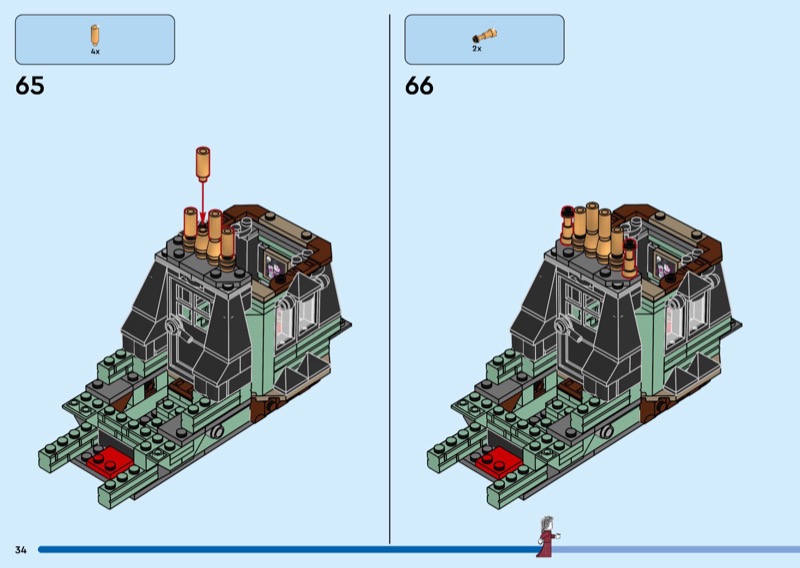 4x

65

2x

66

34