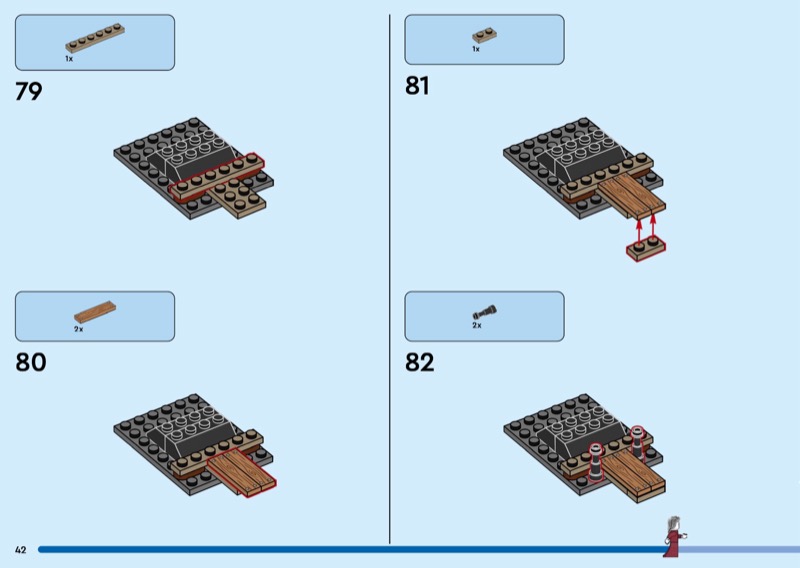 1x

79

2x

80

1x

81

2x

82

42