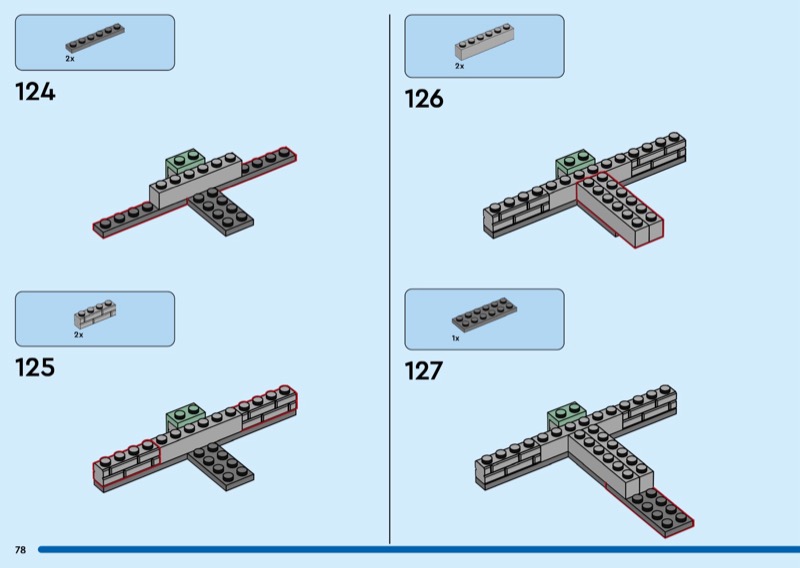 2x

124

2x

125

2x

126

1x

127

78