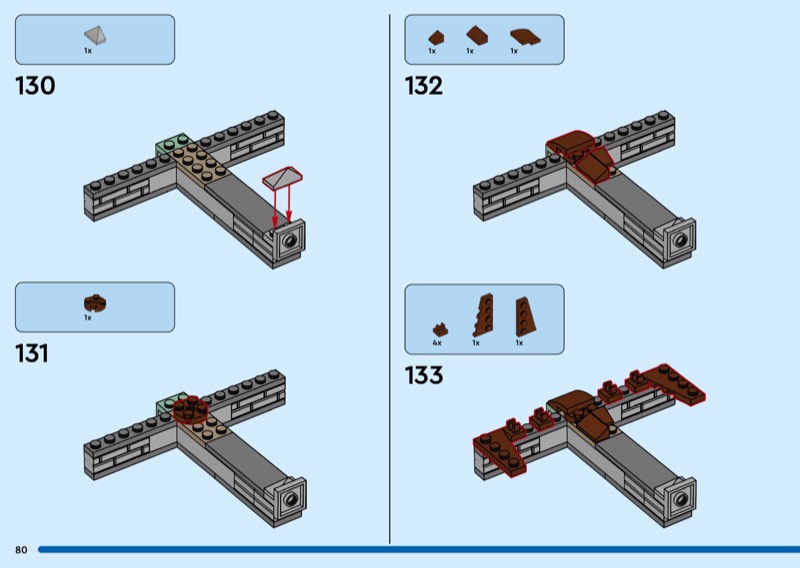 1x

130

1x

131

1x 1x 1x

132

4x 1x 1x

133

80