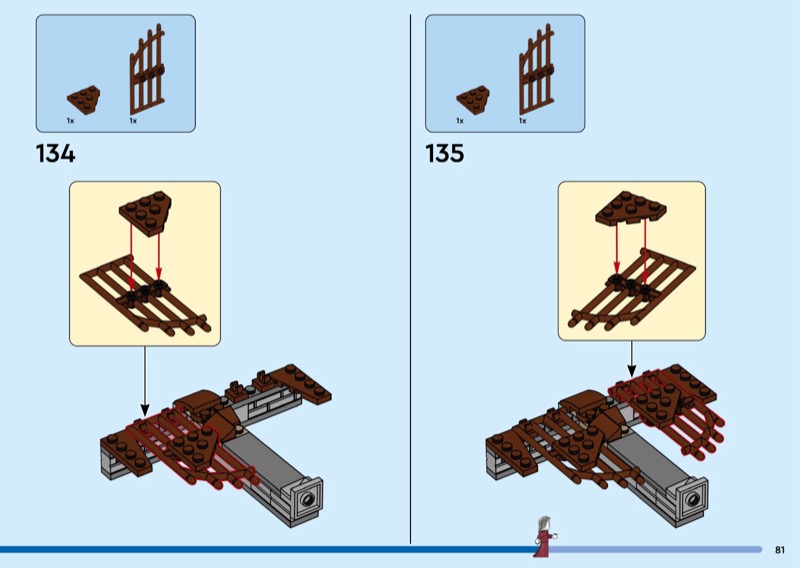 1x 1x

134

1x 1x

135

81