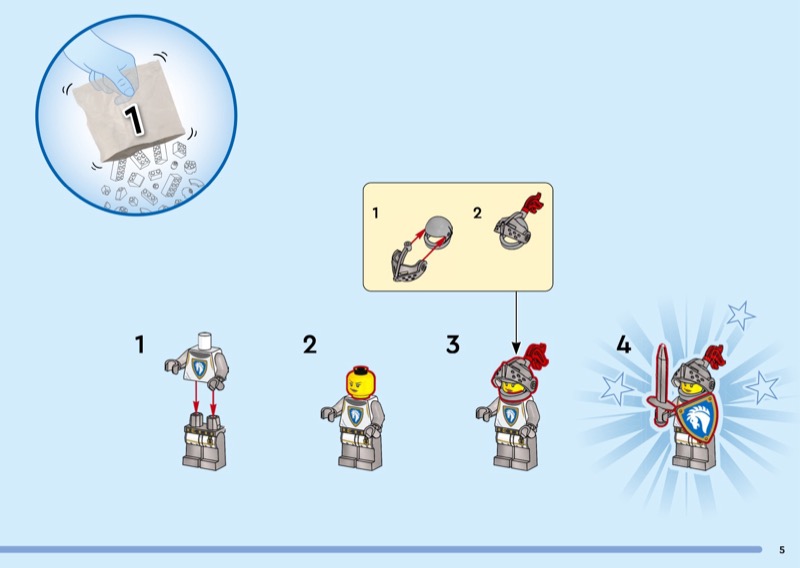 1

1

2

1

2

3

4

5