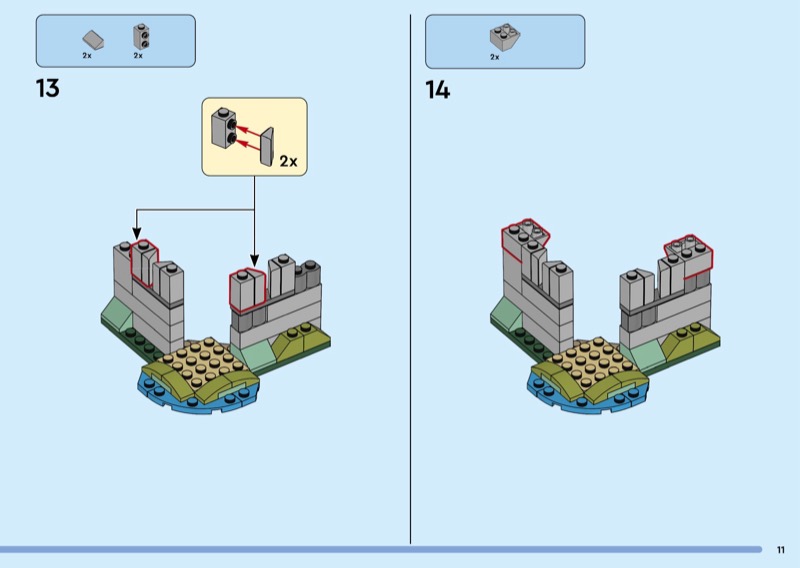 2x 2x

13

2x

2x

14

11